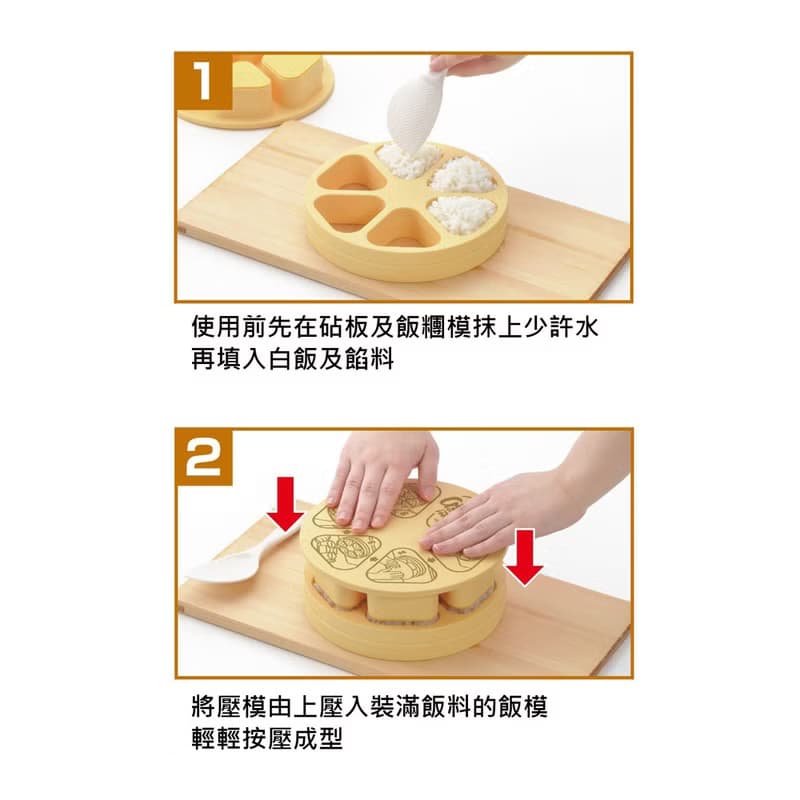 1

使用前先在砧板及飯糰模抹上少許水
再填入白飯及餡料

2

將壓模由上壓入裝滿飯料的飯模
輕輕按壓成型