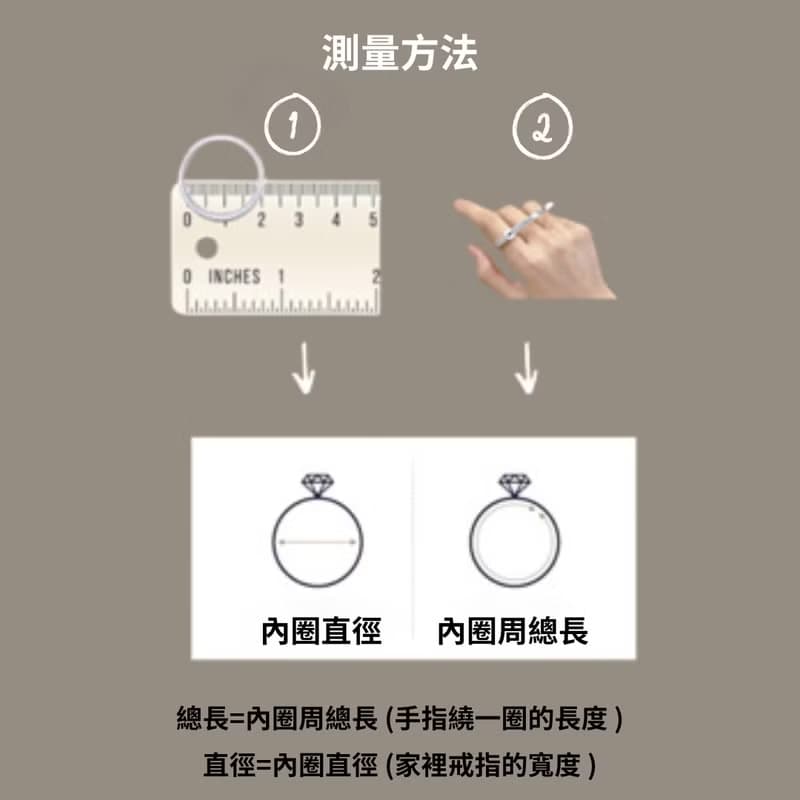 測量方法

1

2

0 1 2 3 4 5

0 INCHES 1 2

內圈直徑

內圈周總長

總長=內圈周總長 (手指繞一圈的長度 )

直徑=內圈直徑 (家裡戒指的寬度 )