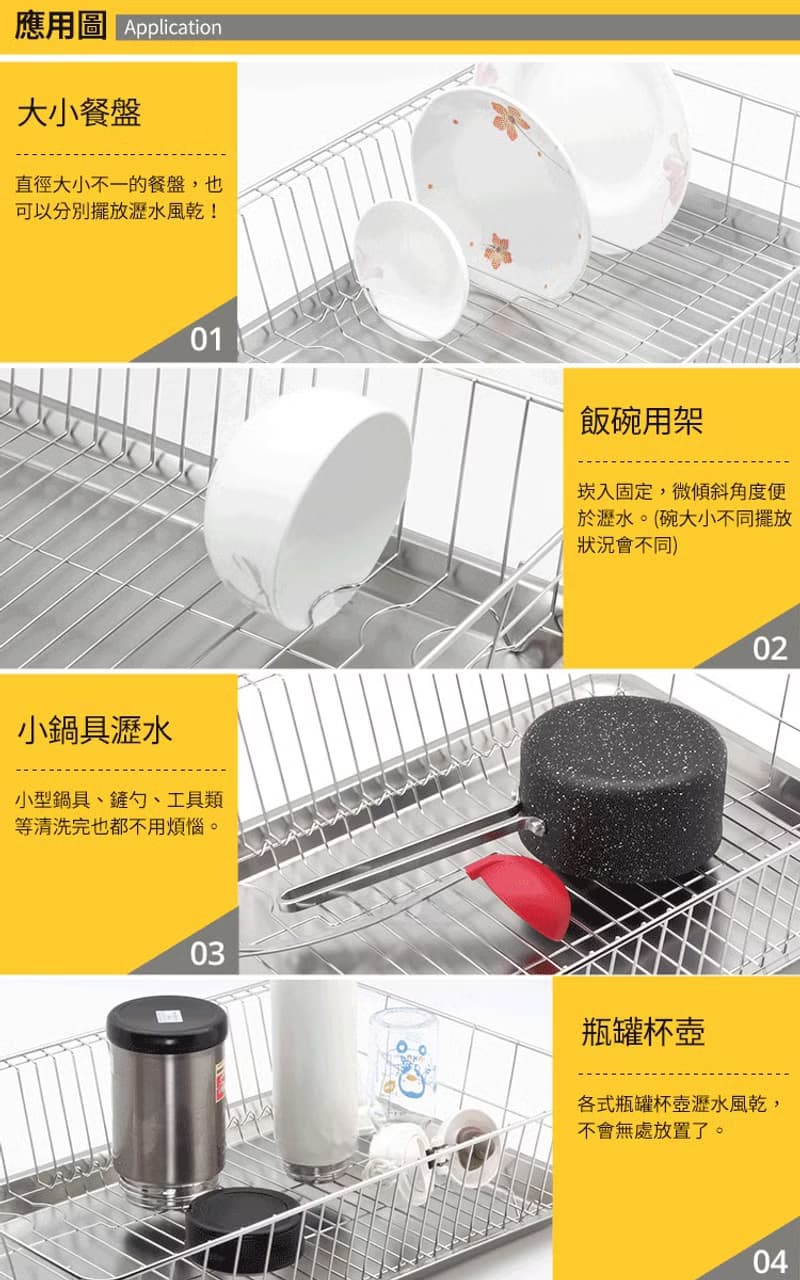 應用圖 Application

大小餐盤

直徑大小不一的餐盤，也可以分別擺放瀝水風乾！

01

飯碗用架

崁入固定，微傾斜角度便於瀝水。(碗大小不同擺放狀況會不同)

02

小鍋具瀝水

小型鍋具、鏟勺、工具類等清洗完也都不用煩惱。

03

瓶罐杯壺

各式瓶罐杯壺瀝水風乾，不會無處放置了。

04