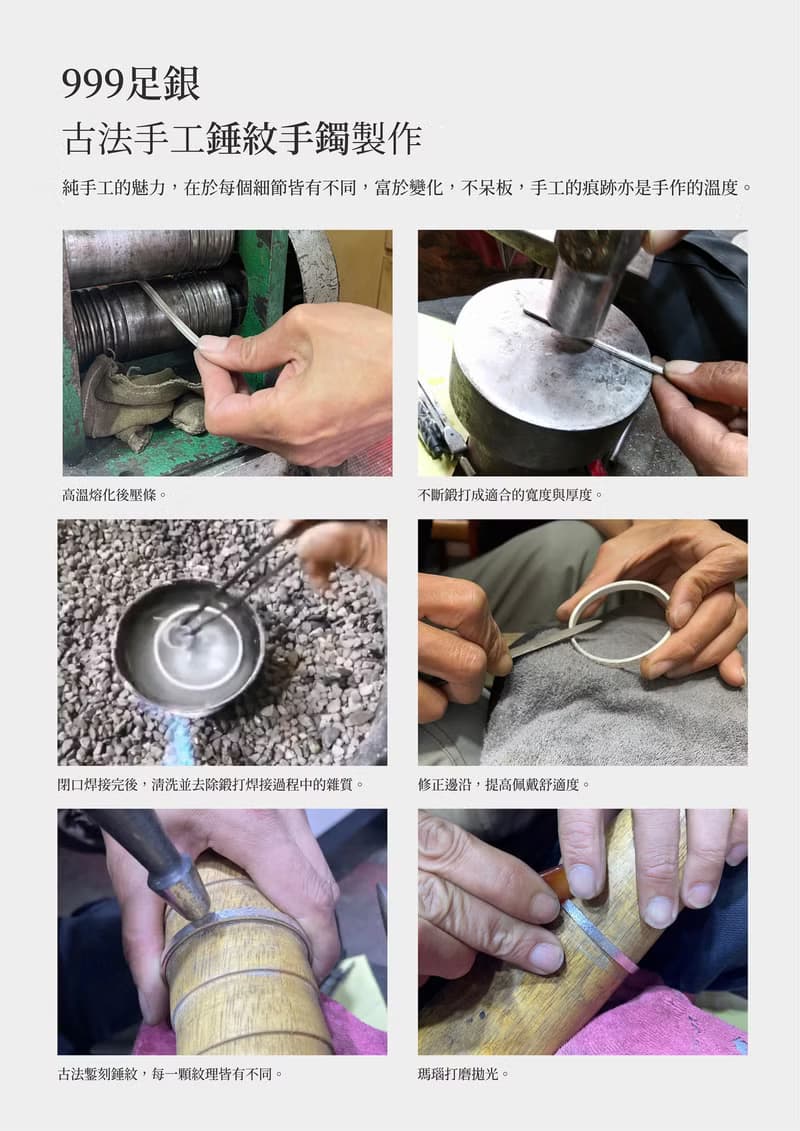 999足銀
古法手工錘紋手鐲製作

純手工的魅力，在於每個細節皆有不同，富於變化，不呆板，手工的痕跡亦是手作的溫度。

高溫熔化後壓條。

不斷鍛打成適合的寬度與厚度。

閉口焊接完後，清洗並去除鍛打焊接過程中的雜質。

修正邊沿，提高佩戴舒適度。

古法鏨刻錘紋，每一顆紋理皆有不同。

瑪瑙打磨拋光。