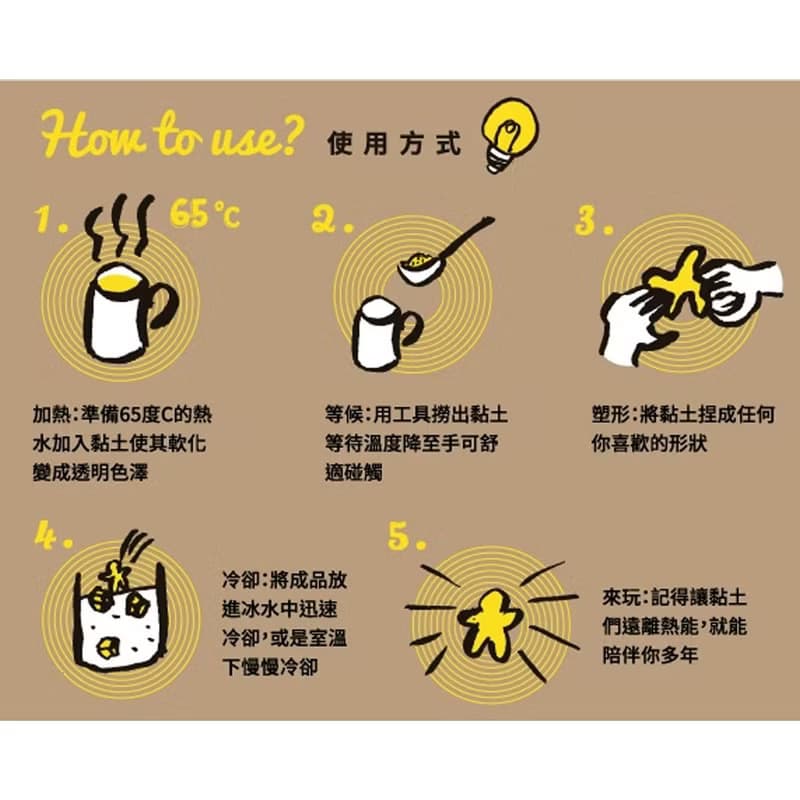 How to use? 使用方式

1. 65°C

加熱:準備65度C的熱水加入黏土使其軟化變成透明色澤

2.

等候:用工具撈出黏土等待溫度降至手可舒適碰觸

3.

塑形:將黏土捏成任何你喜歡的形狀

4.

冷卻:將成品放進冰水中迅速冷卻,或是室溫下慢慢冷卻

5.

來玩:記得讓黏土們遠離熱能,就能陪伴你多年