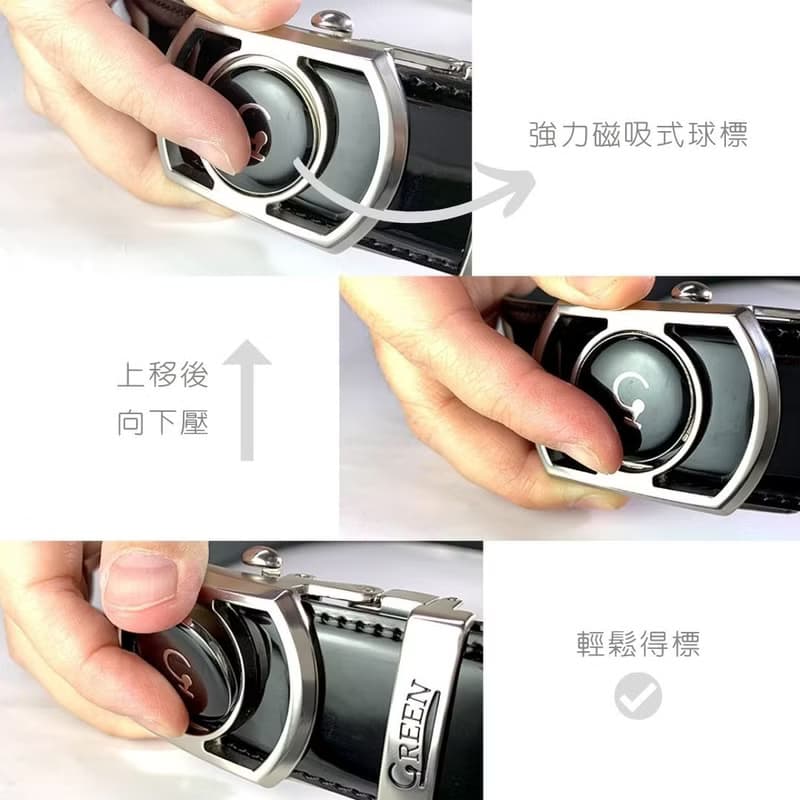 強力磁吸式球標

上移後
向下壓

輕鬆得標

GREEN