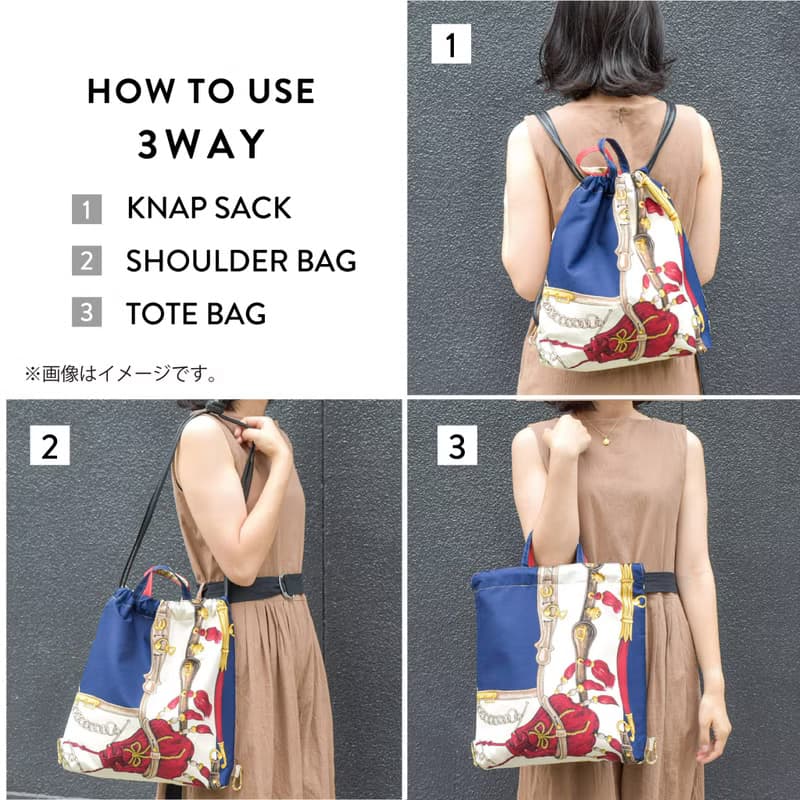 HOW TO USE
3WAY

1 KNAP SACK
2 SHOULDER BAG
3 TOTE BAG

※画像はイメージです。

1

2

3