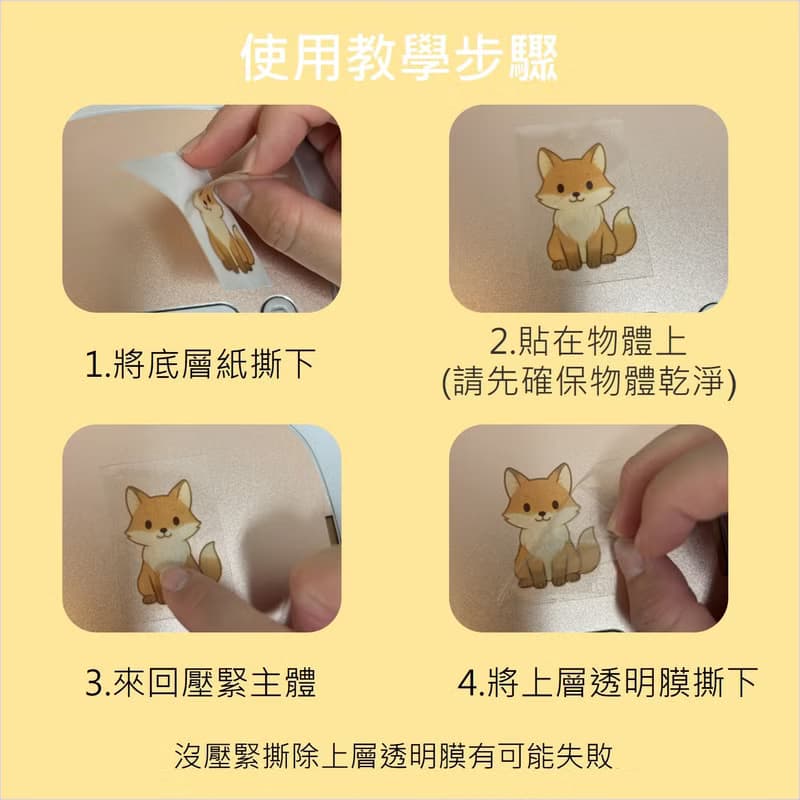 使用教學步驟

1.將底層紙撕下

2.貼在物體上
(請先確保物體乾淨)

3.來回壓緊主體

4.將上層透明膜撕下

沒壓緊撕除上層透明膜有可能失敗