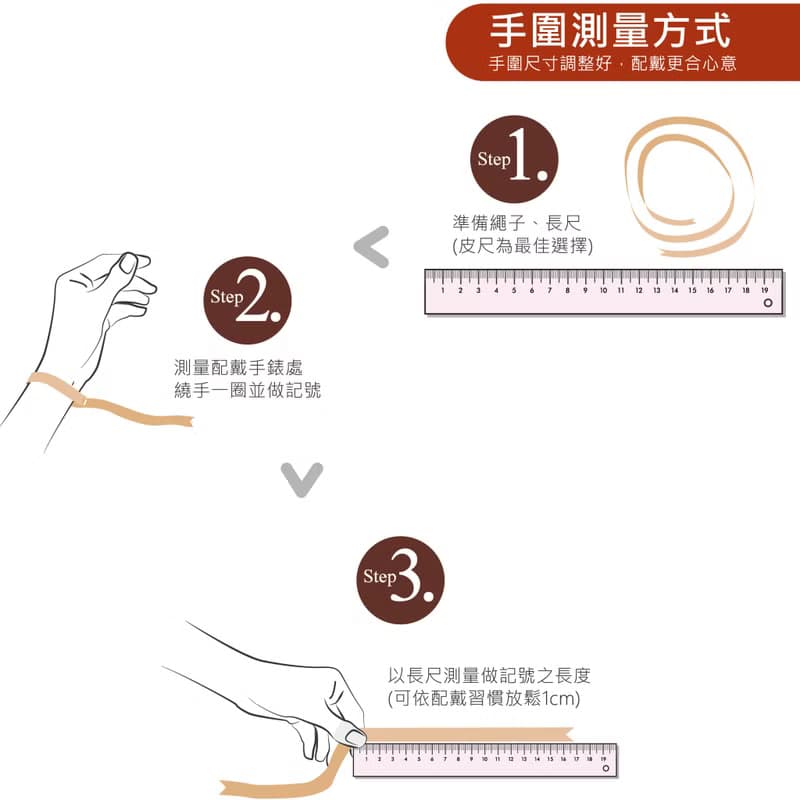 手圍測量方式
手圍尺寸調整好，配戴更合心意

Step 1.
準備繩子、長尺
(皮尺為最佳選擇)

1 2 3 4 5 6 7 8 9 10 11 12 13 14 15 16 17 18 19

Step 2.
測量配戴手錶處
繞手一圈並做記號

Step 3.
以長尺測量做記號之長度
(可依配戴習慣放鬆1cm)

1 2 3 4 5 6 7 8 9 10 11 12 13 14 15 16 17 18 19