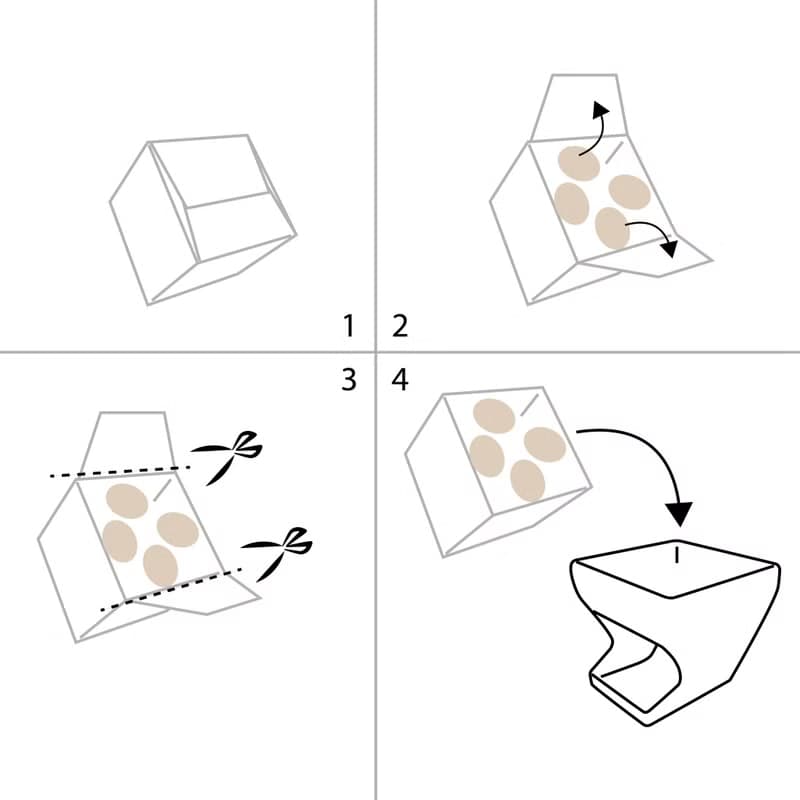 1
2
3
4