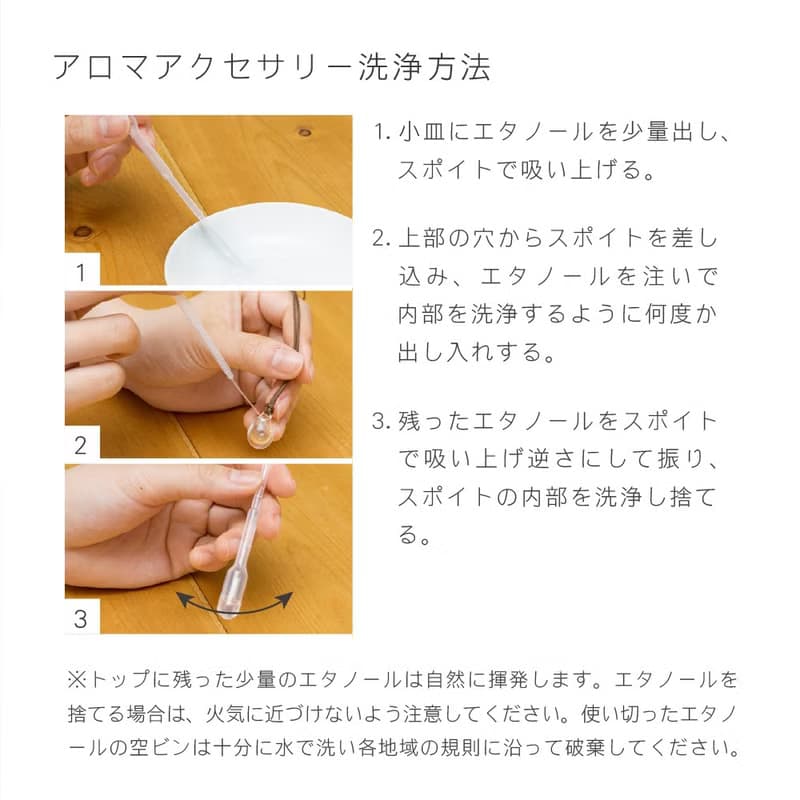 アロマアクセサリー洗浄方法

1

2

3

1. 小皿にエタノールを少量出し、スポイトで吸い上げる。

2. 上部の穴からスポイトを差し込み、エタノールを注いで内部を洗浄するように何度か出し入れする。

3. 残ったエタノールをスポイトで吸い上げ逆さにして振り、スポイトの内部を洗浄し捨てる。

※トップに残った少量のエタノールは自然に揮発します。エタノールを捨てる場合は、火気に近づけないよう注意してください。使い切ったエタノールの空ビンは十分に水で洗い各地域の規則に沿って破棄してください。