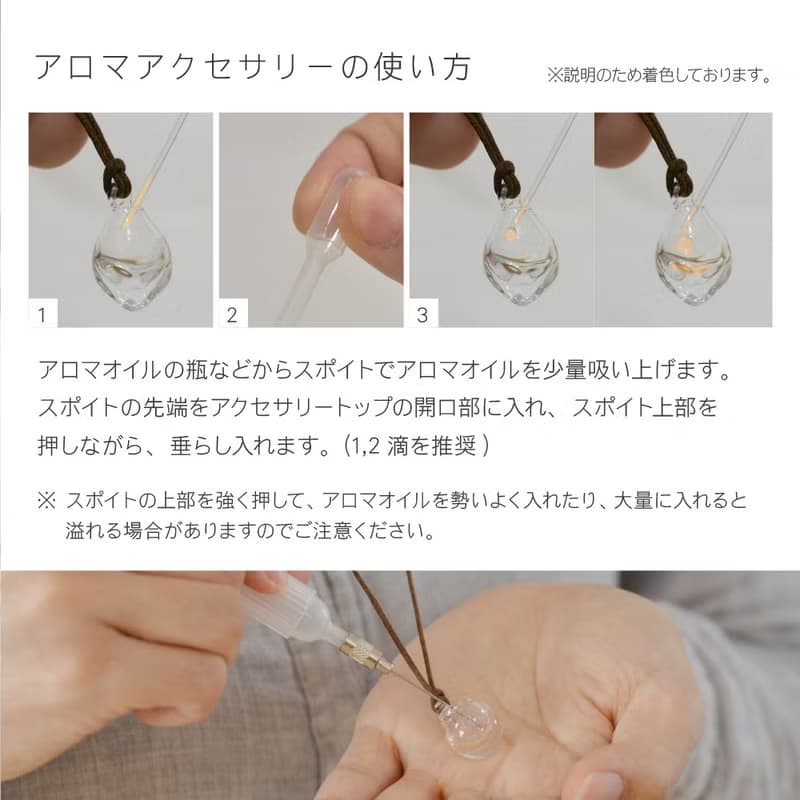 アロマアクセサリーの使い方

※説明のため着色しております。

1

2

3

アロマオイルの瓶などからスポイトでアロマオイルを少量吸い上げます。スポイトの先端をアクセサリートップの開口部に入れ、スポイト上部を押しながら、垂らし入れます。(1,2 滴を推奨 )

※ スポイトの上部を強く押して、アロマオイルを勢いよく入れたり、大量に入れると溢れる場合がありますのでご注意ください。