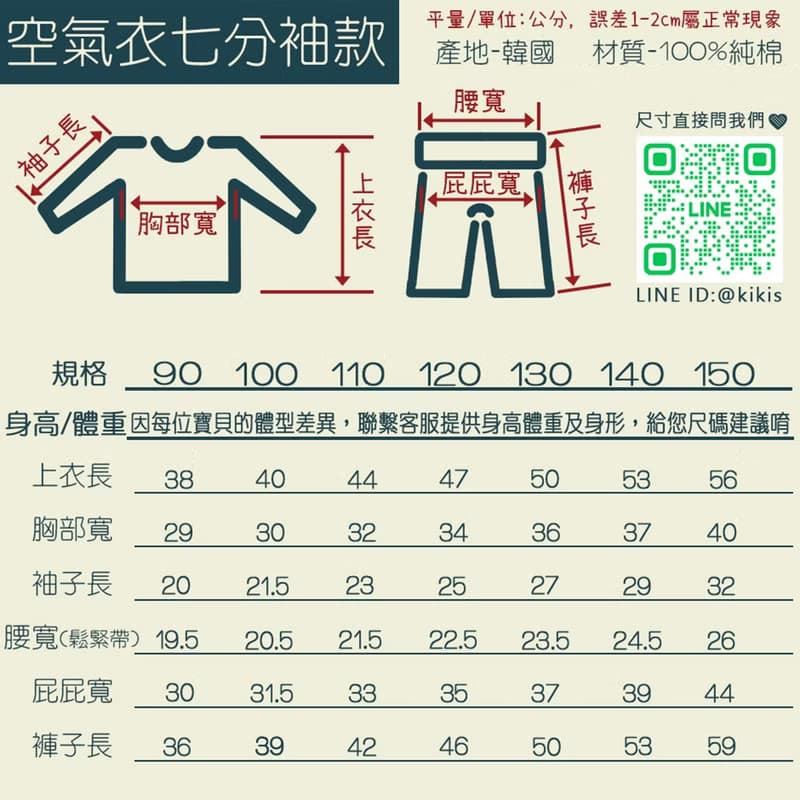 空氣衣七分袖款

平量/單位:公分, 誤差1-2cm屬正常現象
產地-韓國 材質-100%純棉

袖子長
胸部寬
上衣長
腰寬
屁屁寬
褲子長

尺寸直接問我們

LINE
LINE ID:@kikis

| 規格 | 90 | 100 | 110 | 120 | 130 | 140 | 150 |
|---|---|---|---|---|---|---|---|
| 身高/體重 | 因每位寶貝的體型差異,聯繫客服提供身高體重及身形,給您尺碼建議唷 | | | | | | |
| 上衣長 | 38 | 40 | 44 | 47 | 50 | 53 | 56 |
| 胸部寬 | 29 | 30 | 32 | 34 | 36 | 37 | 40 |
| 袖子長 | 20 | 21.5 | 23 | 25 | 27 | 29 | 32 |
| 腰寬(鬆緊帶) | 19.5 | 20.5 | 21.5 | 22.5 | 23.5 | 24.5 | 26 |
| 屁屁寬 | 30 | 31.5 | 33 | 35 | 37 | 39 | 44 |
| 褲子長 | 36 | 39 | 42 | 46 | 50 | 53 | 59 |