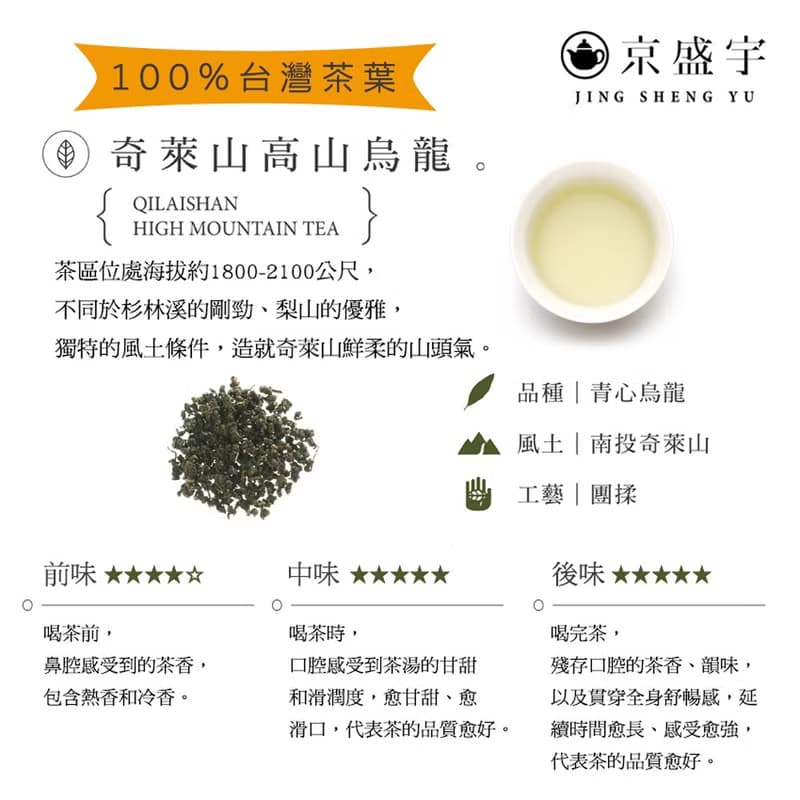 100%台灣茶葉

京盛宇
JING SHENG YU

奇萊山高山烏龍。

QILAISHAN
HIGH MOUNTAIN TEA

茶區位處海拔約1800-2100公尺，
不同於杉林溪的剛勁、梨山的優雅，
獨特的風土條件，造就奇萊山鮮柔的山頭氣。

品種｜青心烏龍
風土｜南投奇萊山
工藝｜團揉

前味 ★★★★☆

喝茶前，
鼻腔感受到的茶香，
包含熱香和冷香。

中味 ★★★★★

喝茶時，
口腔感受到茶湯的甘甜和滑潤度，愈甘甜、愈滑口，代表茶的品質愈好。

後味 ★★★★★

喝完茶，
殘存口腔的茶香、韻味，以及貫穿全身舒暢感，延續時間愈長、感受愈強，代表茶的品質愈好。