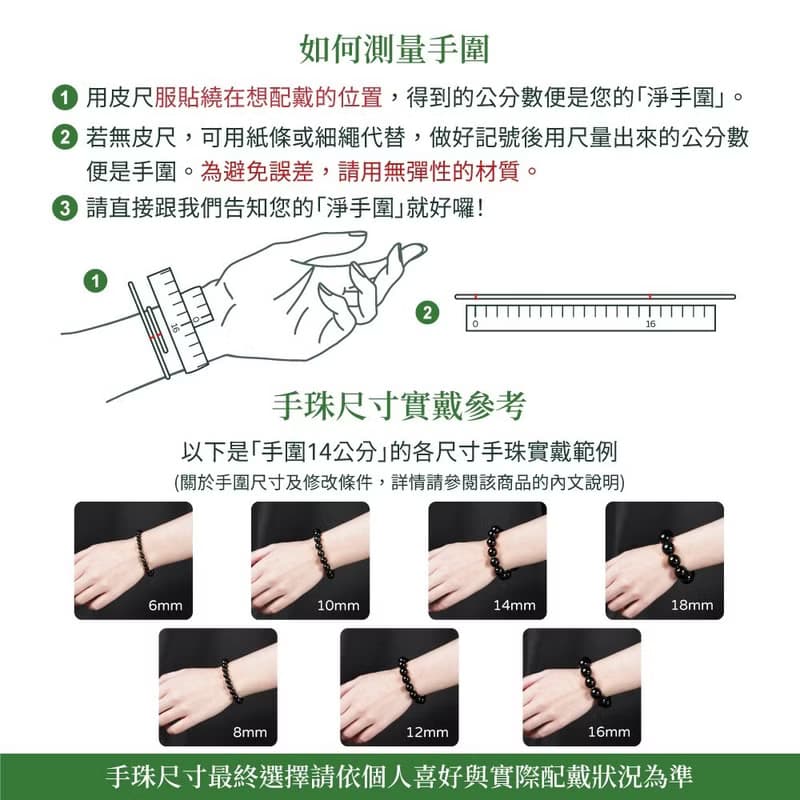 如何測量手圍

1 用皮尺服貼繞在想配戴的位置，得到的公分數便是您的「淨手圍」。

2 若無皮尺，可用紙條或細繩代替，做好記號後用尺量出來的公分數便是手圍。為避免誤差，請用無彈性的材質。

3 請直接跟我們告知您的「淨手圍」就好囉！

1

0

16

2

0

16

手珠尺寸實戴參考

以下是「手圍14公分」的各尺寸手珠實戴範例

(關於手圍尺寸及修改條件，詳情請參閱該商品的內文說明)

6mm

10mm

14mm

18mm

8mm

12mm

16mm

手珠尺寸最終選擇請依個人喜好與實際配戴狀況為準