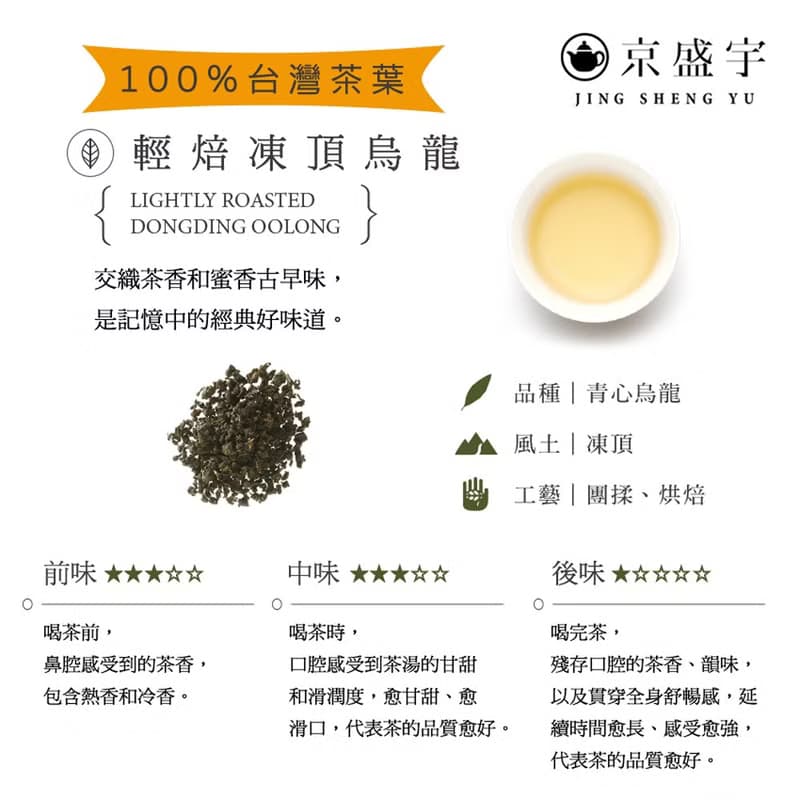 100%台灣茶葉

京盛宇
JING SHENG YU

輕焙凍頂烏龍

LIGHTLY ROASTED
DONGDING OOLONG

交織茶香和蜜香古早味，
是記憶中的經典好味道。

品種｜青心烏龍
風土｜凍頂
工藝｜團揉、烘焙

前味 ★★★☆☆

喝茶前，
鼻腔感受到的茶香，
包含熱香和冷香。

中味 ★★★☆☆

喝茶時，
口腔感受到茶湯的甘甜和滑潤度，愈甘甜、愈滑口，代表茶的品質愈好。

後味 ★☆☆☆☆

喝完茶，
殘存口腔的茶香、韻味，以及貫穿全身舒暢感，延續時間愈長、感受愈強，代表茶的品質愈好。